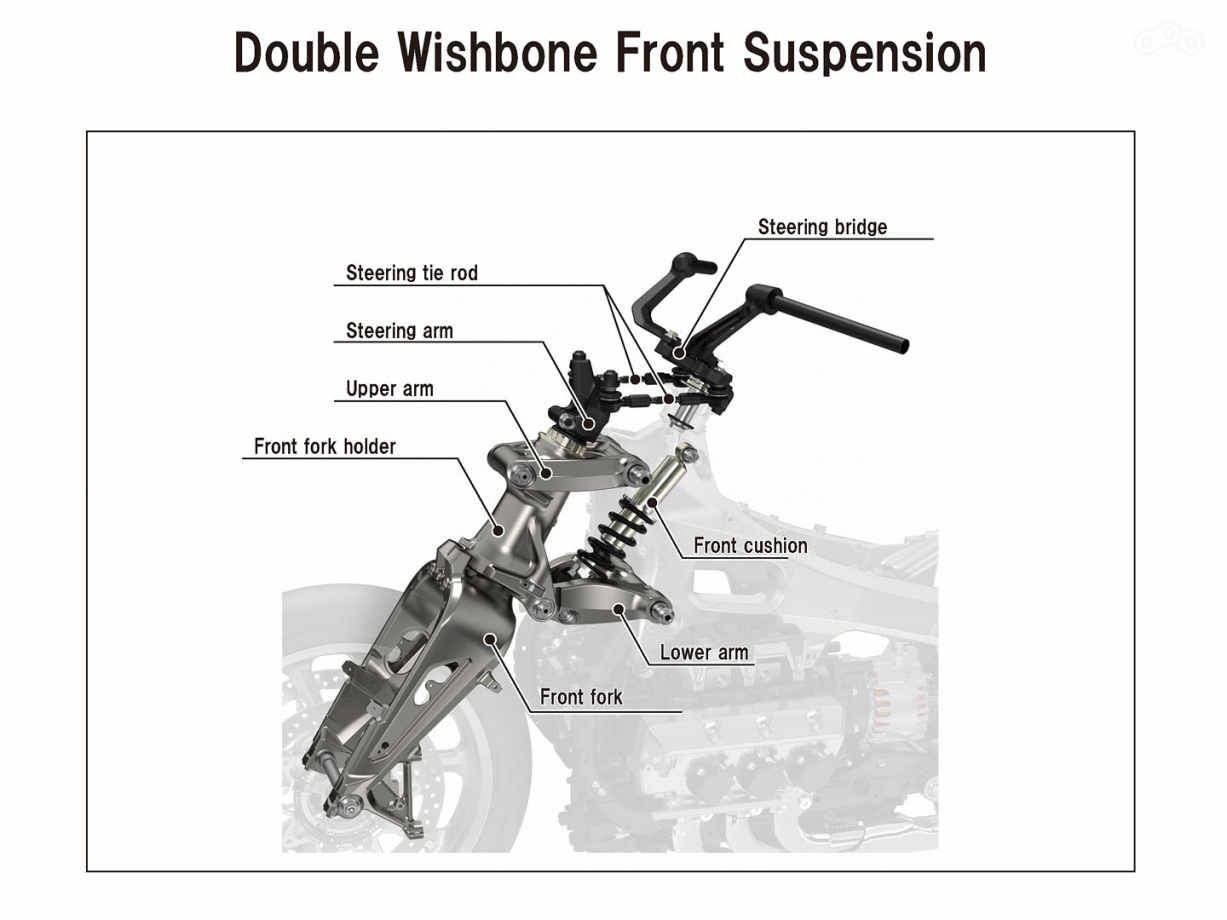 Double Wishbone Front Suspension

Steering bridge

Steering tie rod

Steering arm

Upper arm

Front fork holder

Front cushion

Lower arm

Front fork